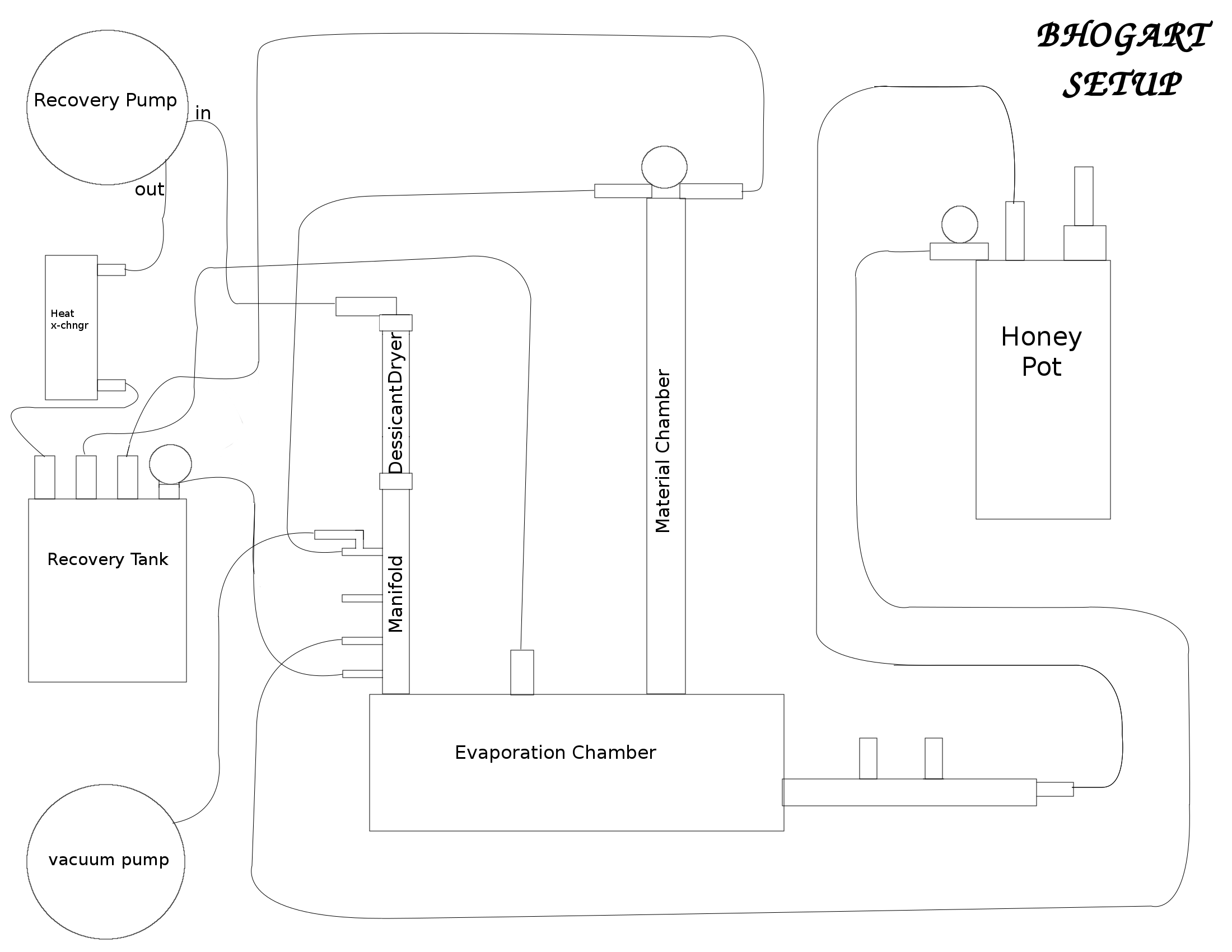 BHOGART SETUP

Recovery Pump

in

out

Heat x-chngr

DessicantDryer

Material Chamber

Honey Pot

Recovery Tank

Manifold

Evaporation Chamber

vacuum pump